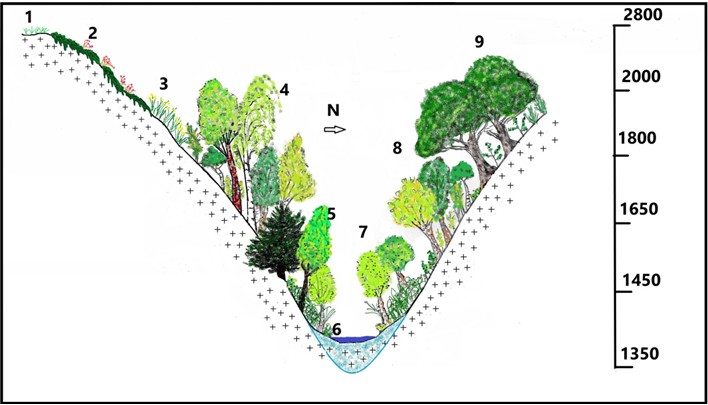 1
2
3
4
N
5
6
7
8
9

2800
2000
1800
1650
1450
1350